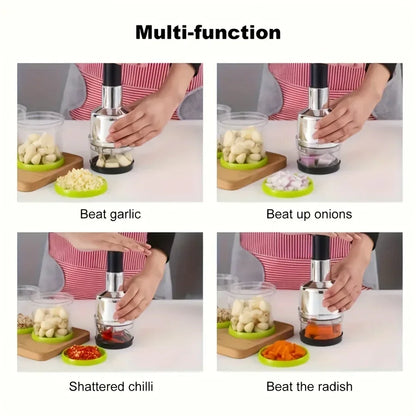 Multi-function

Beat garlic

Beat up onions

Shattered chilli

Beat the radish